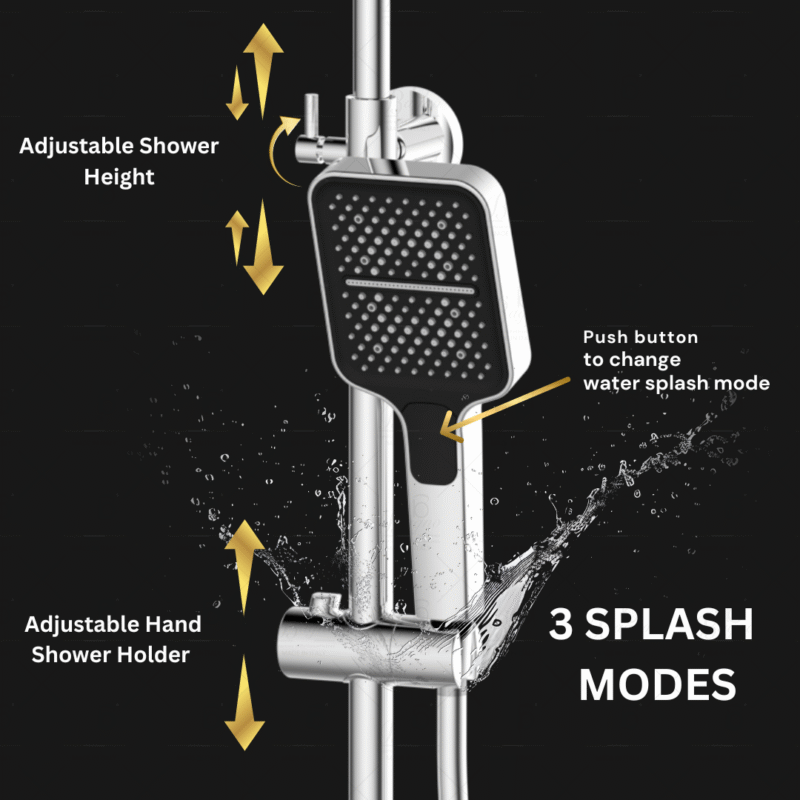 Adjustable Shower Height

Push button to change water splash mode

Adjustable Hand Shower Holder

3 SPLASH MODES