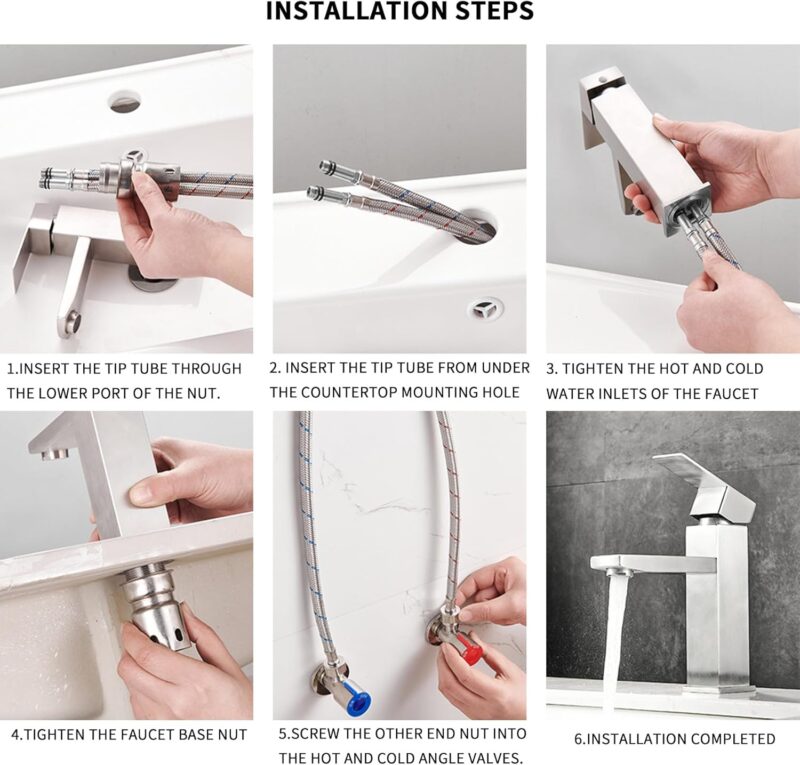 INSTALLATION STEPS

1.INSERT THE TIP TUBE THROUGH THE LOWER PORT OF THE NUT.

2. INSERT THE TIP TUBE FROM UNDER THE COUNTERTOP MOUNTING HOLE

3. TIGHTEN THE HOT AND COLD WATER INLETS OF THE FAUCET

4.TIGHTEN THE FAUCET BASE NUT

5.SCREW THE OTHER END NUT INTO THE HOT AND COLD ANGLE VALVES.

6.INSTALLATION COMPLETED