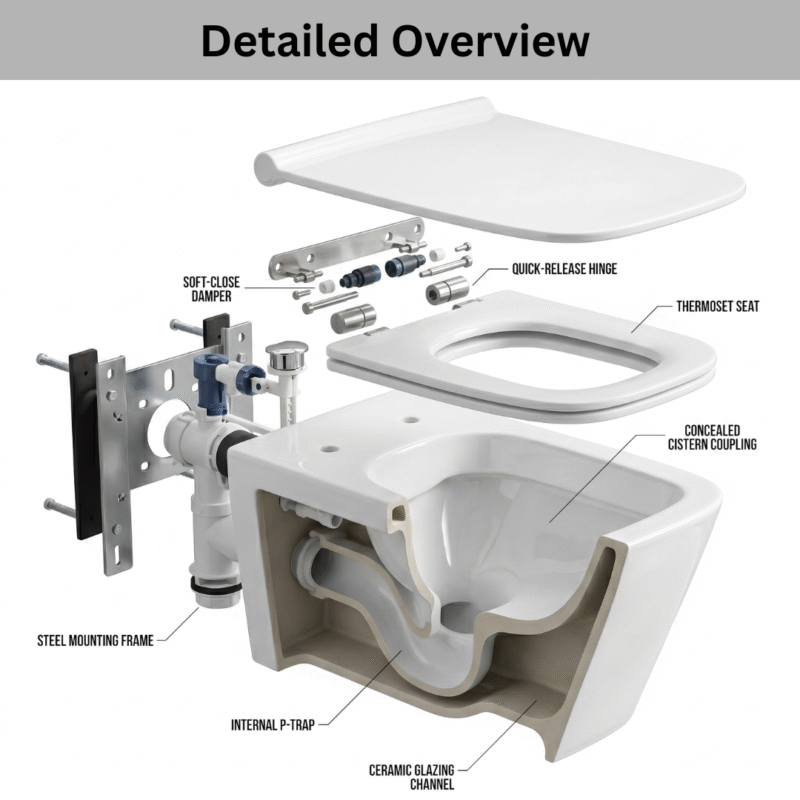 Detailed Overview

SOFT-CLOSE DAMPER

QUICK-RELEASE HINGE

THERMOSET SEAT

CONCEALED CISTERN COUPLING

STEEL MOUNTING FRAME

INTERNAL P-TRAP

CERAMIC GLAZING CHANNEL